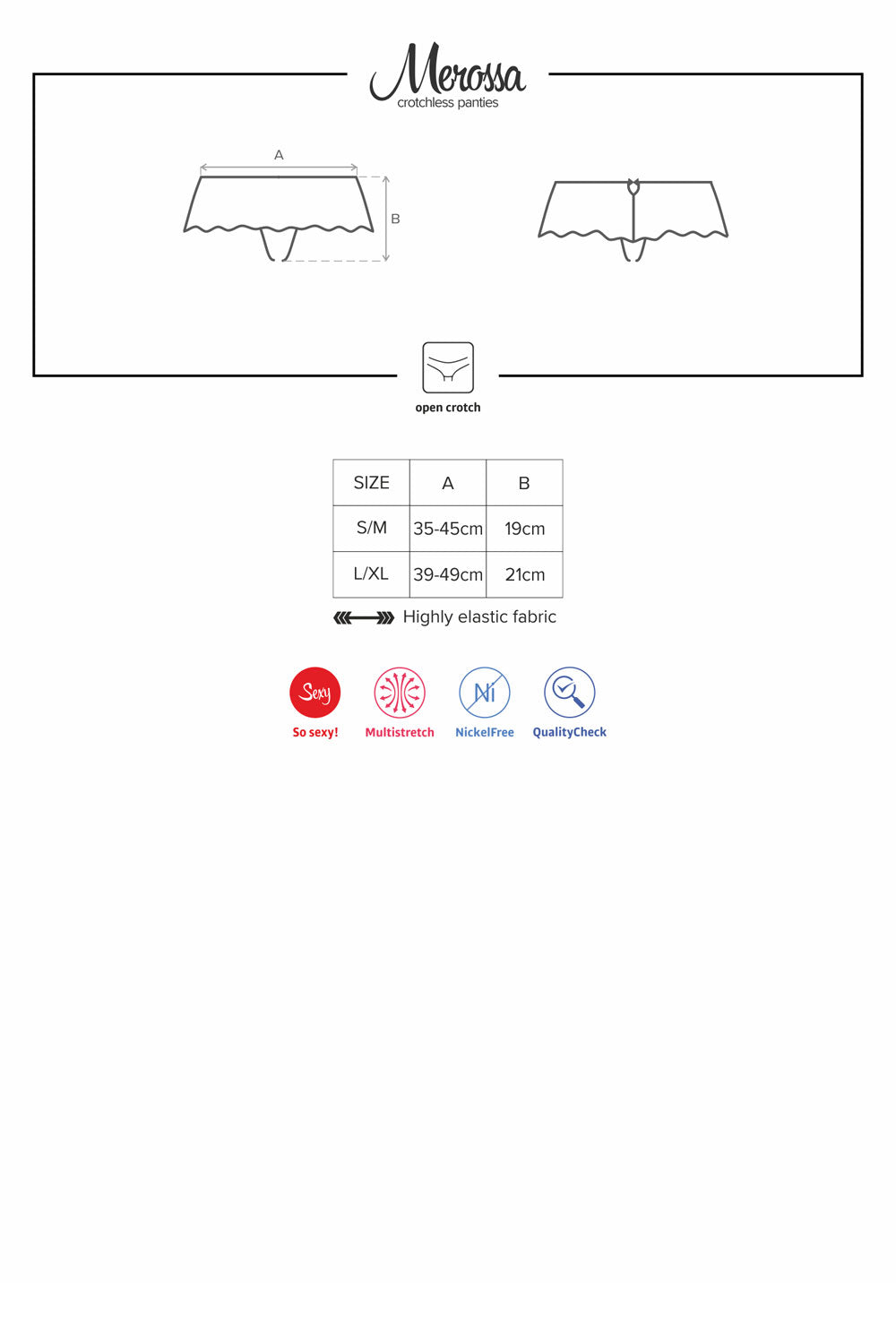 Merossa
crotchless panties

A

B

open crotch

| SIZE | A | B |
|---|---|---|
| S/M | 35-45cm | 19cm |
| L/XL | 39-49cm | 21cm |

Highly elastic fabric

Sexy
So sexy!

Multistretch

Ni
NickelFree

QualityCheck